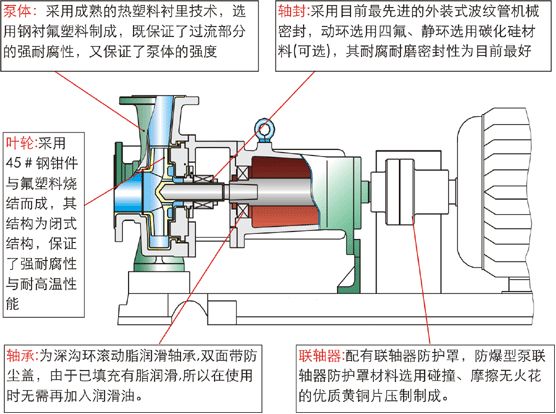 泵体：采用成熟的热塑料衬里技术，选用钢衬氟塑料制成，既保证了过流部分的强耐腐性，又保证了泵体的强度

轴封:采用目前最先进的外装式波纹管机械密封，动环选用四氟、静环选用碳化硅材料(可选)，其耐腐耐磨密封性为目前最好

叶轮:采用45＃钢钳件与氟塑料烧结而成，其结构为闭式结构，保证了强耐腐性与耐高温性能

轴承:为深沟环滚动脂润滑轴承,双面带防尘盖，由于已填充有脂润滑,所以在使用时无需再加入润滑油。

联轴器:配有联轴器防护罩，防爆型泵联轴器防护罩材料选用碰撞、摩擦无火花的优质黄铜片压制制成。