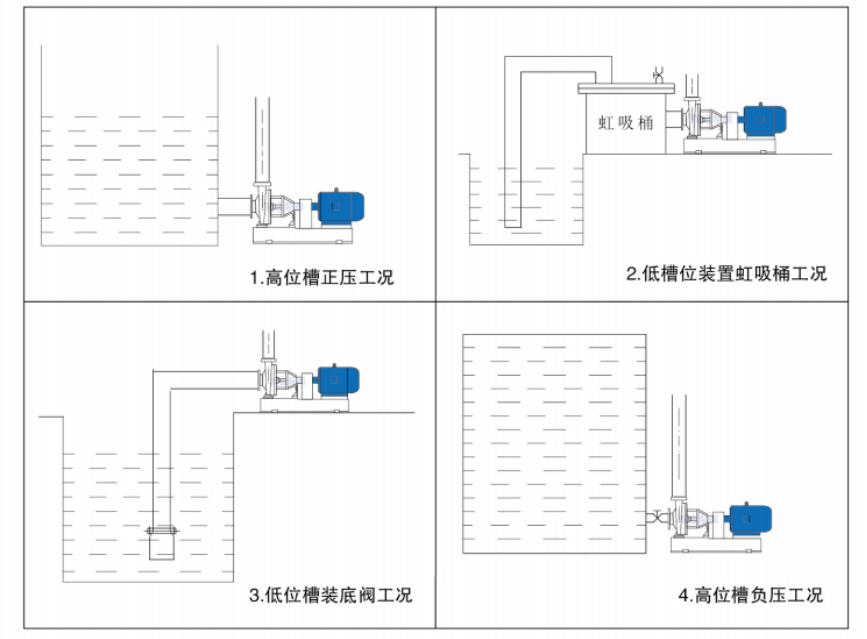 1.高位槽正压工况

虹吸桶

2.低槽位装置虹吸桶工况

3.低位槽装底阀工况

4.高位槽负压工况